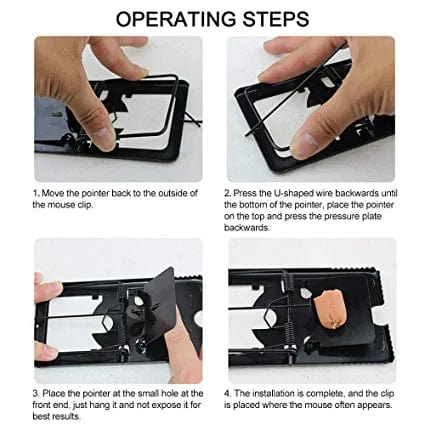 OPERATING STEPS

1. Move the pointer back to the outside of the mouse clip.

2. Press the U-shaped wire backwards until the bottom of the pointer, place the pointer on the top and press the pressure plate backwards.

3. Place the pointer at the small hole at the front end, just hang it and not expose it for best results.

4. The installation is complete, and the clip is placed where the mouse often appears.