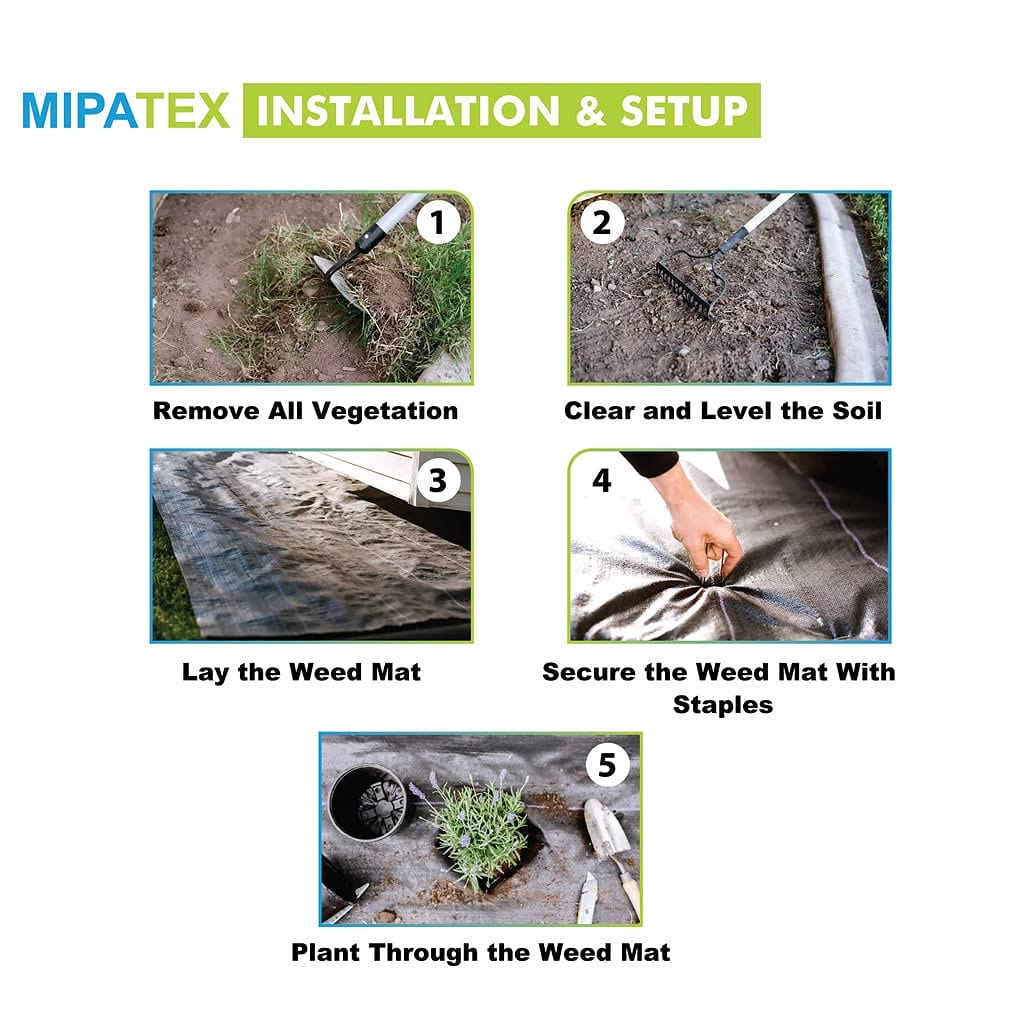 MIPATEX INSTALLATION & SETUP

1
Remove All Vegetation

2
Clear and Level the Soil

3
Lay the Weed Mat

4
Secure the Weed Mat With Staples

5
Plant Through the Weed Mat