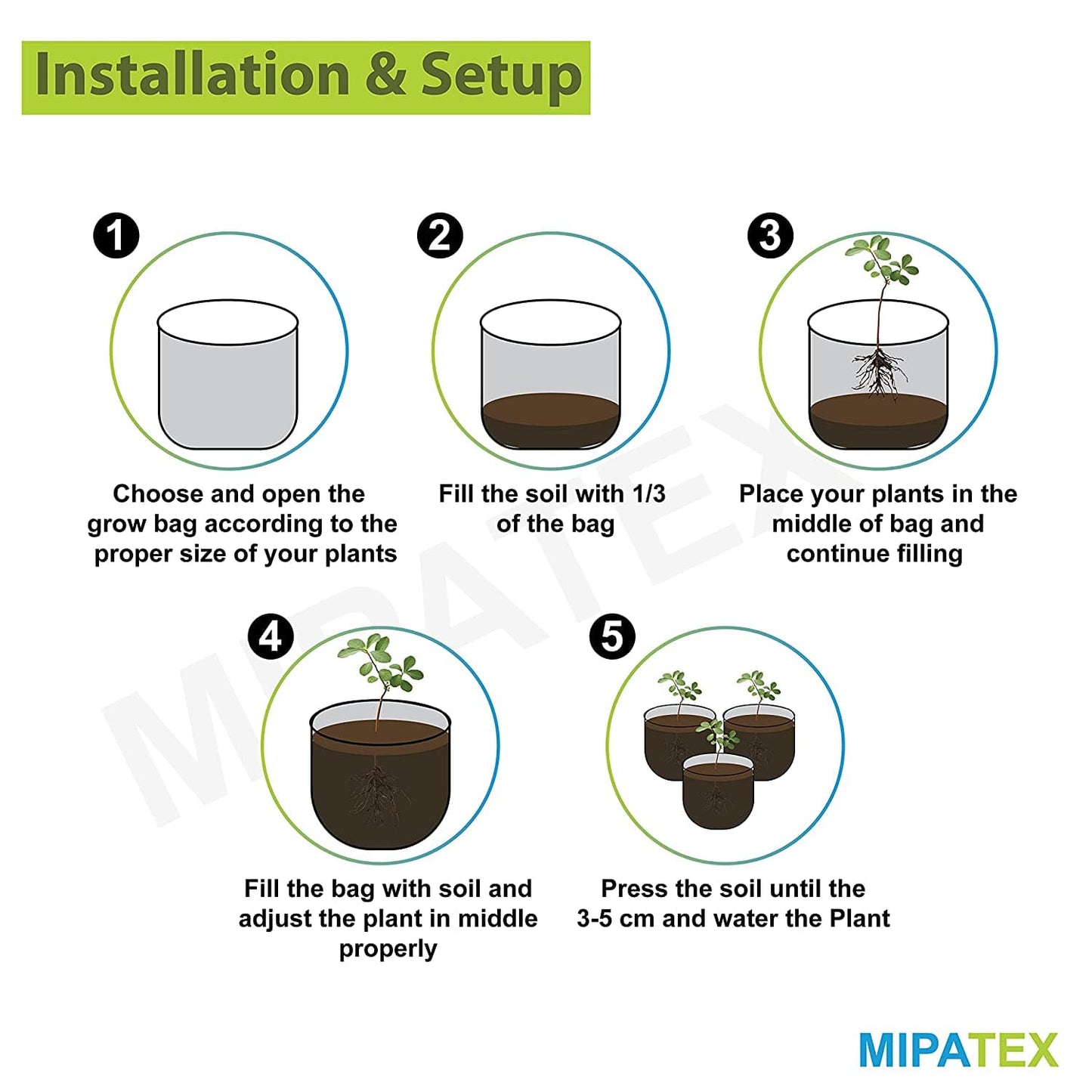 Installation & Setup

1

Choose and open the grow bag according to the proper size of your plants

2

Fill the soil with 1/3 of the bag

3

Place your plants in the middle of bag and continue filling

4

Fill the bag with soil and adjust the plant in middle properly

5

Press the soil until the 3-5 cm and water the Plant

MIPATEX

MIPATEX